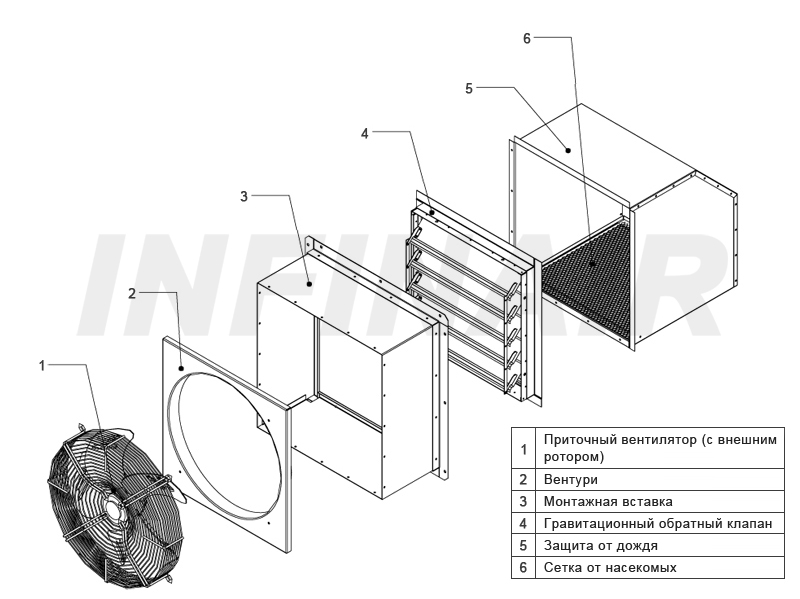 6
5
4
3
2
1

INFINAIR

| 1 | Приточный вентилятор (с внешним ротором) |
|---|---|
| 2 | Вентури |
| 3 | Монтажная вставка |
| 4 | Гравитационный обратный клапан |
| 5 | Защита от дождя |
| 6 | Сетка от насекомых |